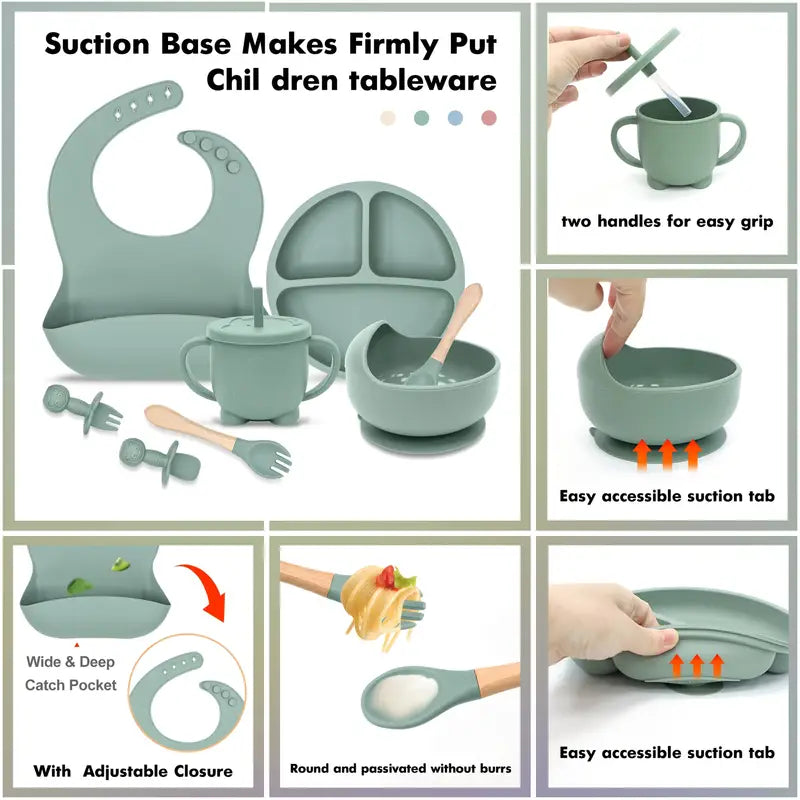 Suction Base Makes Firmly Put
Chil dren tableware

two handles for easy grip

Easy accessible suction tab

Wide & Deep
Catch Pocket

With Adjustable Closure

Round and passivated without burrs

Easy accessible suction tab